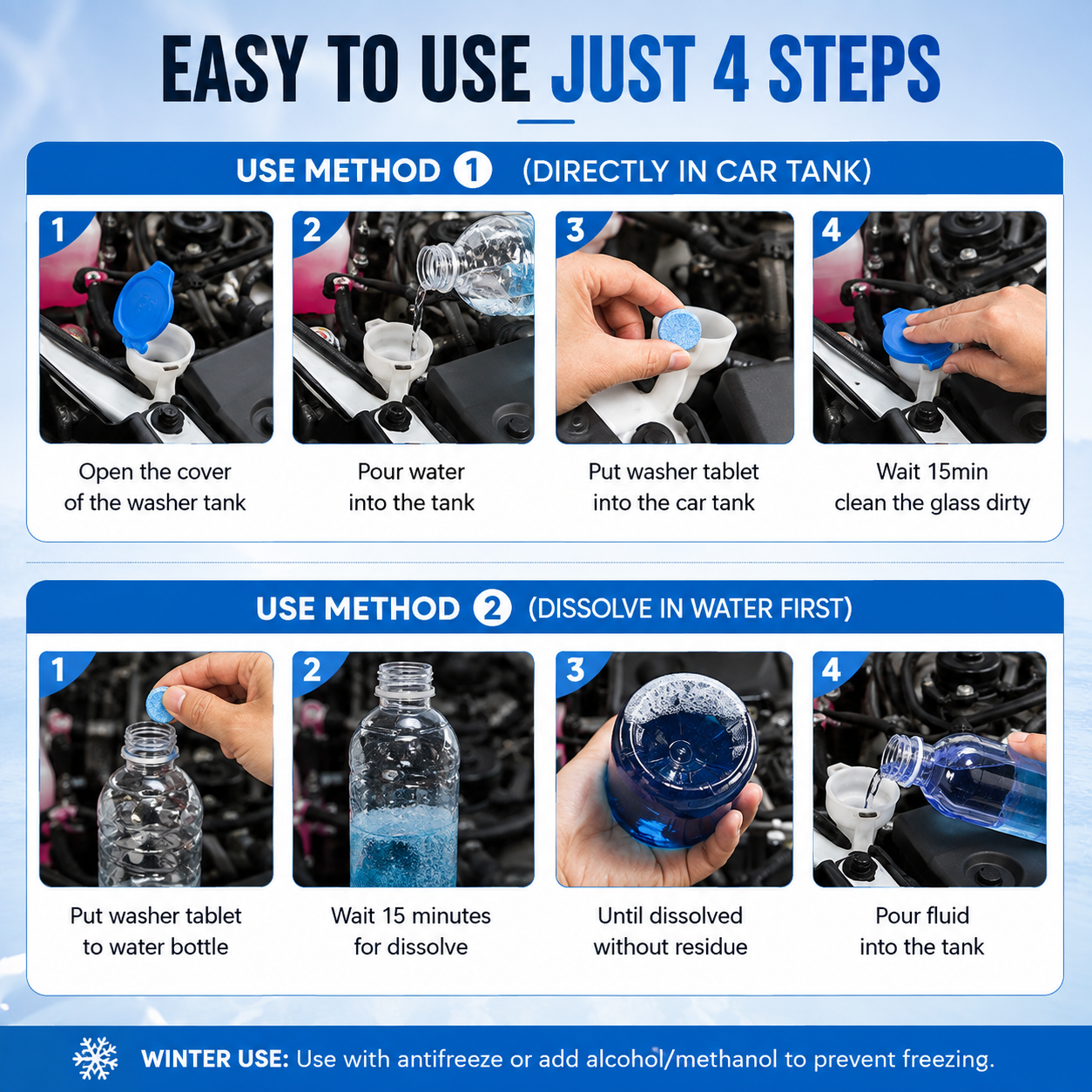 EASY TO USE JUST 4 STEPS

USE METHOD 1 (DIRECTLY IN CAR TANK)

1
Open the cover of the washer tank

2
Pour water into the tank

3
Put washer tablet into the car tank

4
Wait 15min clean the glass dirty

USE METHOD 2 (DISSOLVE IN WATER FIRST)

1
Put washer tablet to water bottle

2
Wait 15 minutes for dissolve

3
Until dissolved without residue

4
Pour fluid into the tank

WINTER USE: Use with antifreeze or add alcohol/methanol to prevent freezing.