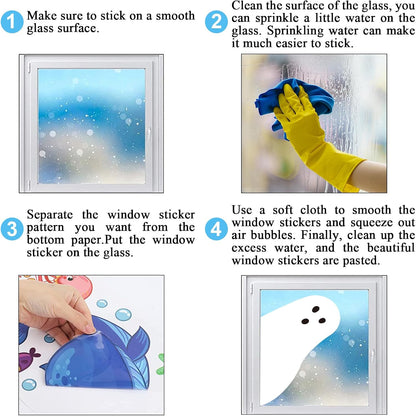 1 Make sure to stick on a smooth glass surface.

2 Clean the surface of the glass, you can sprinkle a little water on the glass. Sprinkling water can make it much easier to stick.

3 Separate the window sticker pattern you want from the bottom paper.Put the window sticker on the glass.

4 Use a soft cloth to smooth the window stickers and squeeze out air bubbles. Finally, clean up the excess water, and the beautiful window stickers are pasted.