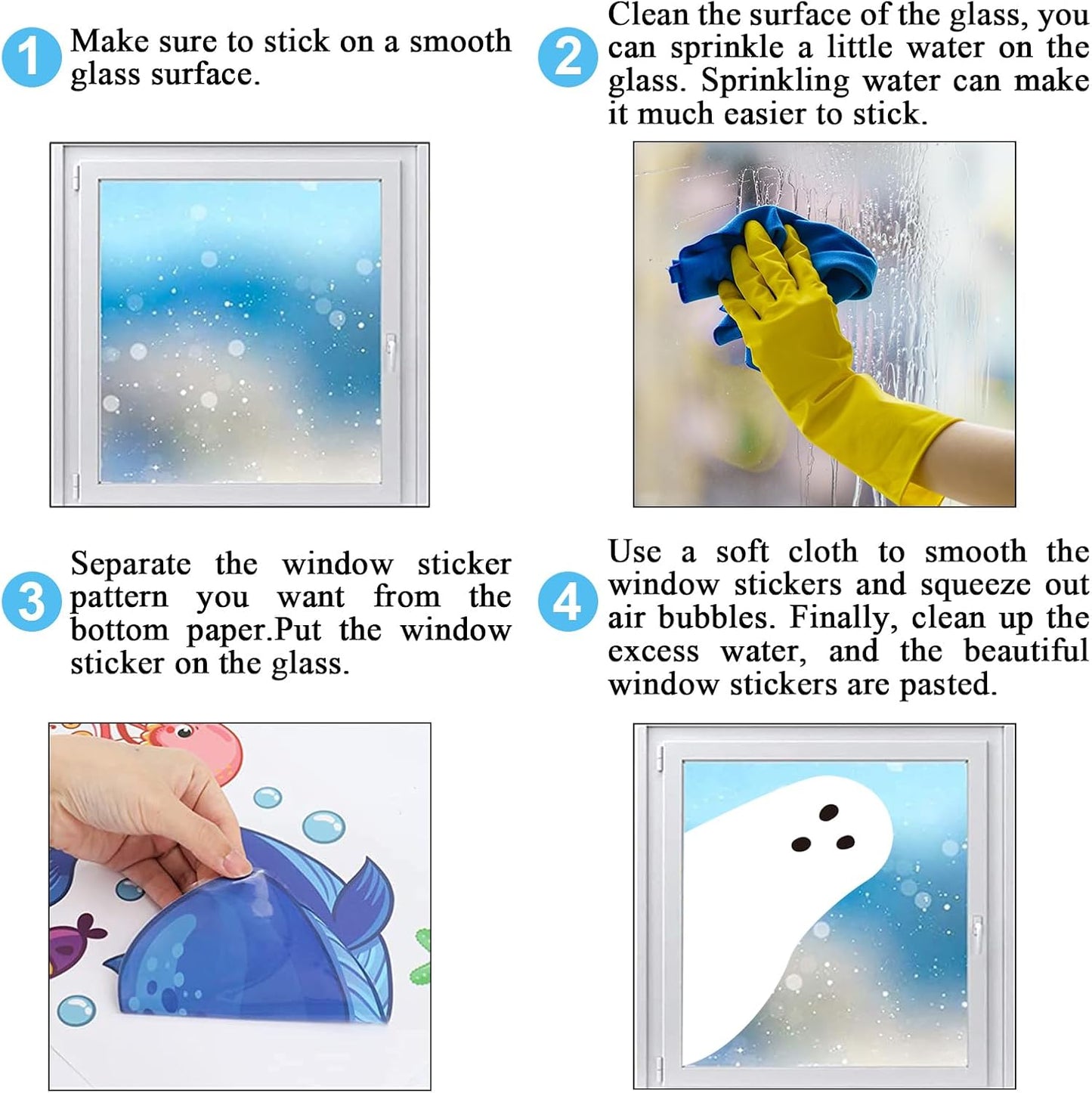 1 Make sure to stick on a smooth glass surface.

2 Clean the surface of the glass, you can sprinkle a little water on the glass. Sprinkling water can make it much easier to stick.

3 Separate the window sticker pattern you want from the bottom paper.Put the window sticker on the glass.

4 Use a soft cloth to smooth the window stickers and squeeze out air bubbles. Finally, clean up the excess water, and the beautiful window stickers are pasted.