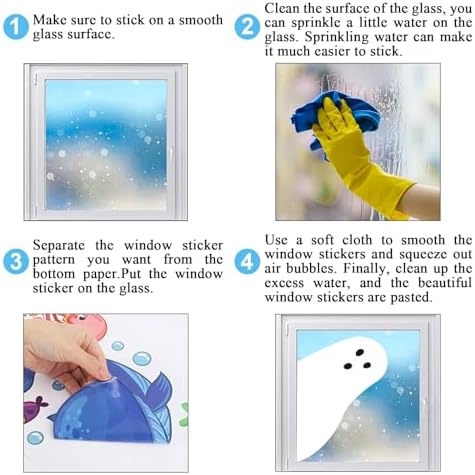 1 Make sure to stick on a smooth glass surface.

2 Clean the surface of the glass, you can sprinkle a little water on the glass. Sprinkling water can make it much easier to stick.

3 Separate the window sticker pattern you want from the bottom paper.Put the window sticker on the glass.

4 Use a soft cloth to smooth the window stickers and squeeze out air bubbles. Finally, clean up the excess water, and the beautiful window stickers are pasted.